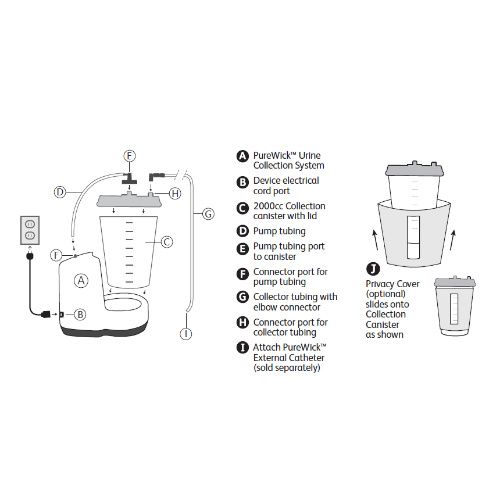 F

D

H

G

C

E

A

B

I

A PureWick™ Urine Collection System

B Device electrical cord port

C 2000cc Collection canister with lid

D Pump tubing

E Pump tubing port to canister

F Connector port for pump tubing

G Collector tubing with elbow connector

H Connector port for collector tubing

I Attach PureWick™ External Catheter (sold separately)

J

Privacy Cover (optional) slides onto Collection Canister as shown