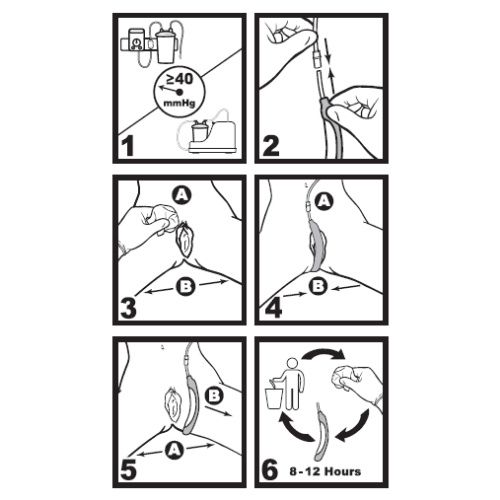 ≥40
mmHg
1

2

A
B
3

A
B
4

B
A
5

6 8 - 12 Hours