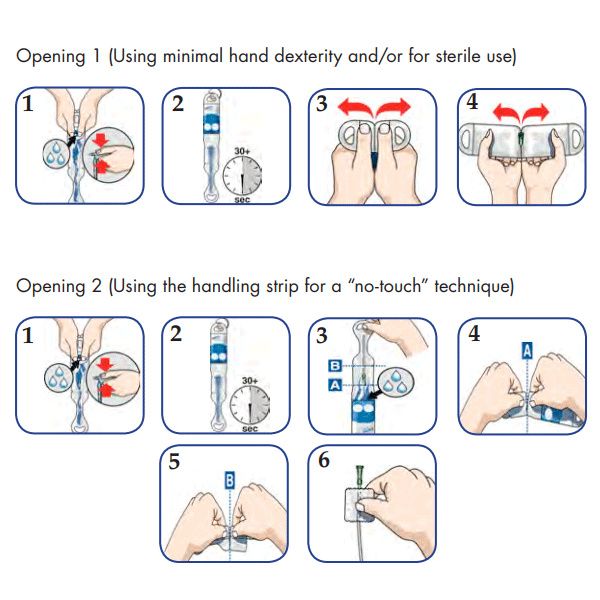 Opening 1 (Using minimal hand dexterity and/or for sterile use)

1

2

30+
sec

3

4

Opening 2 (Using the handling strip for a "no-touch" technique)

1

2

30+
sec

3

B

A

4

A

5

B

6